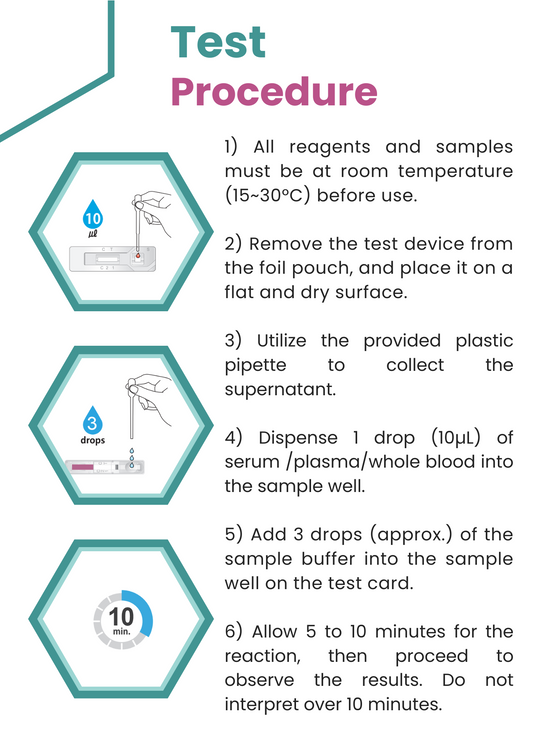 Test
Procedure

10 µl

3 drops

10 min.

1) All reagents and samples must be at room temperature (15~30°C) before use.

2) Remove the test device from the foil pouch, and place it on a flat and dry surface.

3) Utilize the provided plastic pipette to collect the supernatant.

4) Dispense 1 drop (10µL) of serum /plasma/whole blood into the sample well.

5) Add 3 drops (approx.) of the sample buffer into the sample well on the test card.

6) Allow 5 to 10 minutes for the reaction, then proceed to observe the results. Do not interpret over 10 minutes.