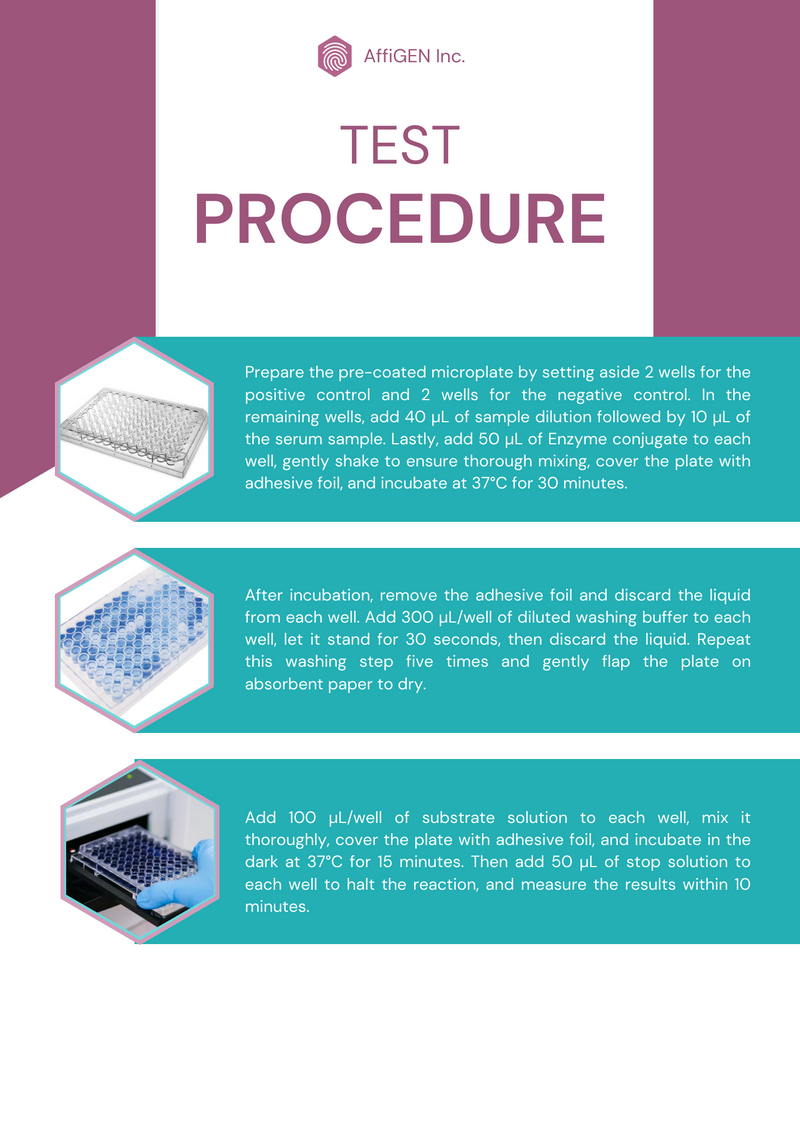 AffiGEN Inc.

TEST
PROCEDURE

Prepare the pre-coated microplate by setting aside 2 wells for the positive control and 2 wells for the negative control. In the remaining wells, add 40 μL of sample dilution followed by 10 μL of the serum sample. Lastly, add 50 μL of Enzyme conjugate to each well, gently shake to ensure thorough mixing, cover the plate with adhesive foil, and incubate at 37°C for 30 minutes.

After incubation, remove the adhesive foil and discard the liquid from each well. Add 300 μL/well of diluted washing buffer to each well, let it stand for 30 seconds, then discard the liquid. Repeat this washing step five times and gently flap the plate on absorbent paper to dry.

Add 100 μL/well of substrate solution to each well, mix it thoroughly, cover the plate with adhesive foil, and incubate in the dark at 37°C for 15 minutes. Then add 50 μL of stop solution to each well to halt the reaction, and measure the results within 10 minutes.