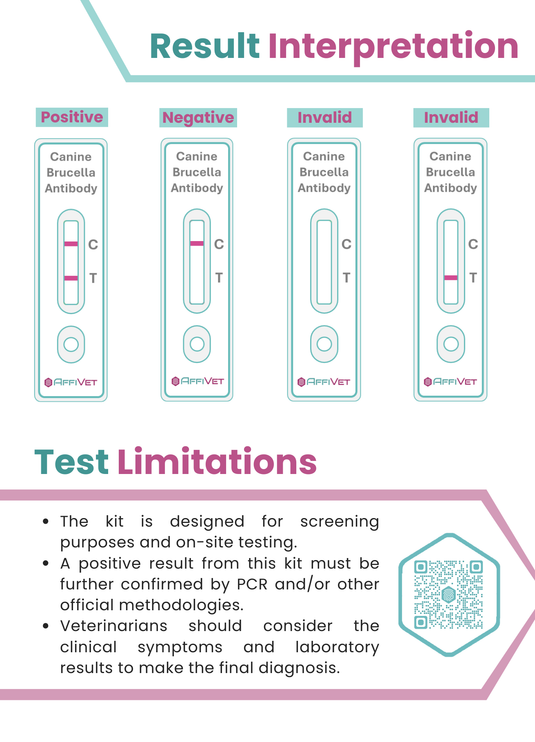 Result Interpretation

Positive

Canine Brucella Antibody

C

T

AFFIVET

Negative

Canine Brucella Antibody

C

T

AFFIVET

Invalid

Canine Brucella Antibody

C

T

AFFIVET

Invalid

Canine Brucella Antibody

C

T

AFFIVET

Test Limitations

• The kit is designed for screening purposes and on-site testing.
• A positive result from this kit must be further confirmed by PCR and/or other official methodologies.
• Veterinarians should consider the clinical symptoms and laboratory results to make the final diagnosis.