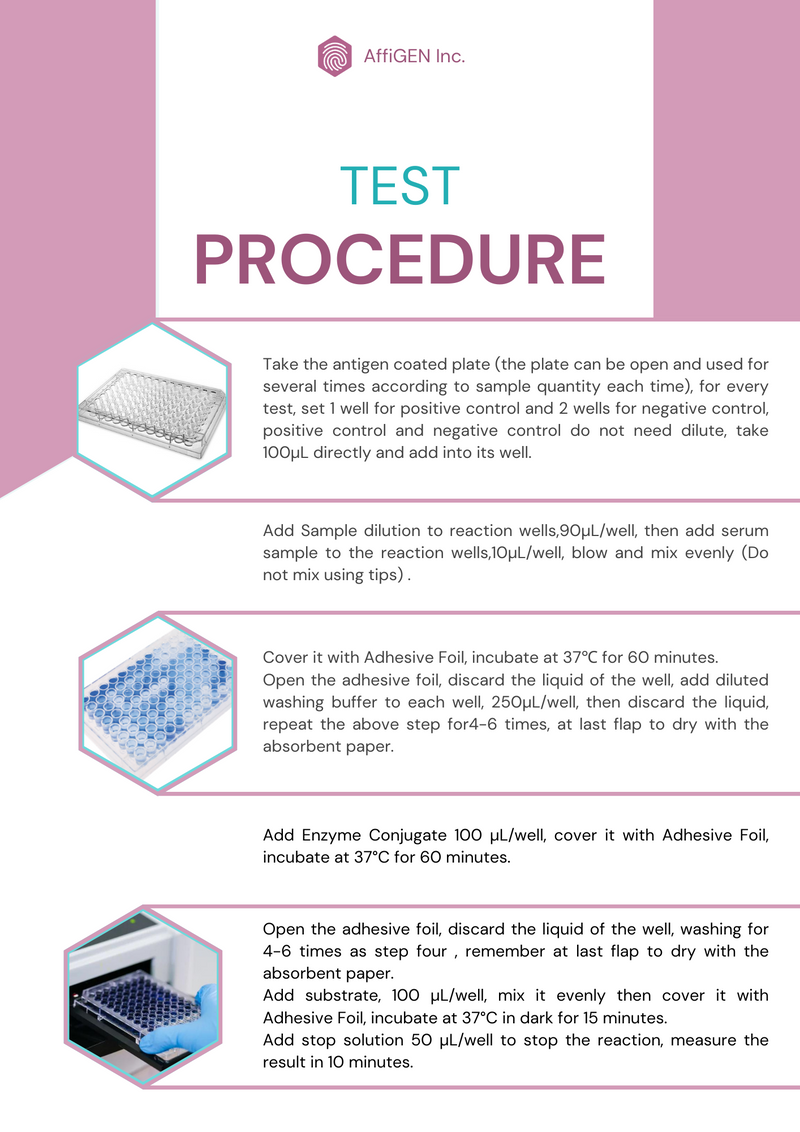 AffiGEN Inc.

TEST
PROCEDURE

Take the antigen coated plate (the plate can be open and used for several times according to sample quantity each time), for every test, set 1 well for positive control and 2 wells for negative control, positive control and negative control do not need dilute, take 100μL directly and add into its well.

Add Sample dilution to reaction wells,90μL/well, then add serum sample to the reaction wells,10μL/well, blow and mix evenly (Do not mix using tips) .

Cover it with Adhesive Foil, incubate at 37℃ for 60 minutes.
Open the adhesive foil, discard the liquid of the well, add diluted washing buffer to each well, 250μL/well, then discard the liquid, repeat the above step for4-6 times, at last flap to dry with the absorbent paper.

Add Enzyme Conjugate 100 μL/well, cover it with Adhesive Foil, incubate at 37°C for 60 minutes.

Open the adhesive foil, discard the liquid of the well, washing for 4-6 times as step four , remember at last flap to dry with the absorbent paper.
Add substrate, 100 μL/well, mix it evenly then cover it with Adhesive Foil, incubate at 37°C in dark for 15 minutes.
Add stop solution 50 μL/well to stop the reaction, measure the result in 10 minutes.